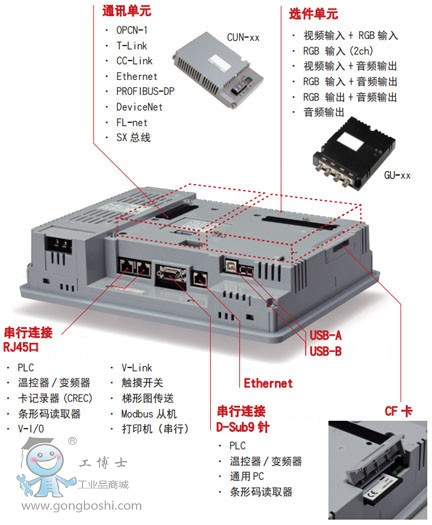 通讯单元
· OPCN-1
· T-Link
· CC-Link
· Ethernet
· PROFIBUS-DP
· DeviceNet
· FL-net
· SX 总线

CUN-xx

选件单元
· 视频输入 + RGB 输入
· RGB 输入 (2ch)
· 视频输入 + 音频输出
· RGB 输入 + 音频输出
· RGB 输出 + 音频输出
· 音频输出

GU-xx

串行连接
RJ45口

· PLC
· 温控器 / 变频器
· 卡记录器 (CREC)
· 条形码读取器
· V-I/O

· V-Link
· 触摸开关
· 梯形图传送
· Modbus 从机
· 打印机 (串行)

USB-A
USB-B

Ethernet

串行连接
D-Sub9 针

· PLC
· 温控器 / 变频器
· 通用 PC
· 条形码读取器

CF 卡

®
工博士
工业品商城
www.gongboshi.com